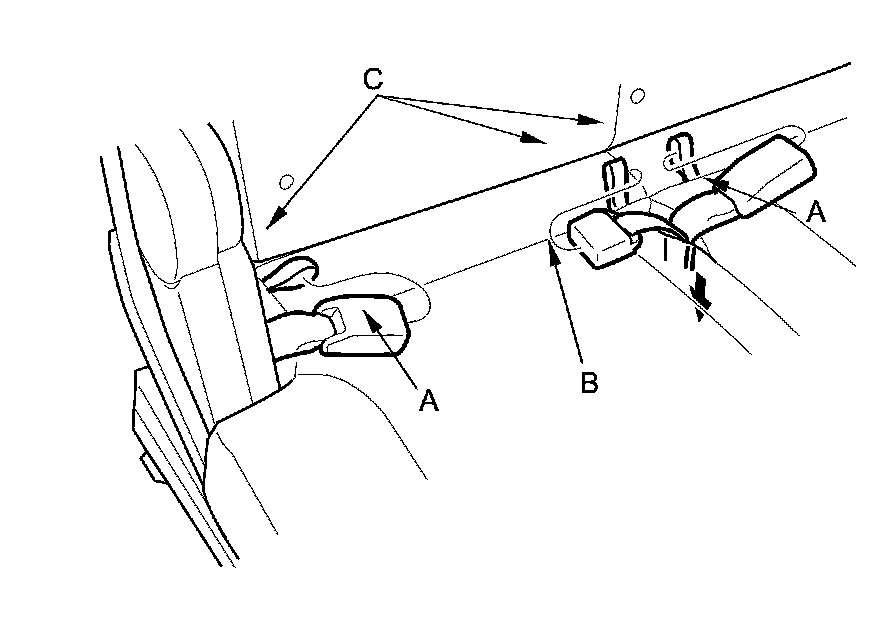 C
A
A
B