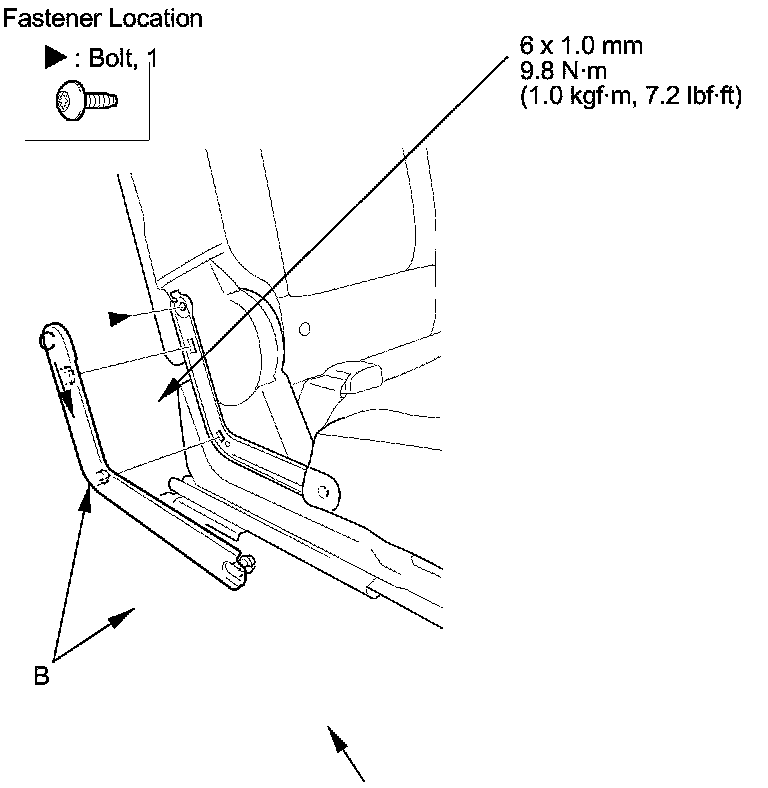 Fastener Location

▶ : Bolt, 1

6 x 1.0 mm
9.8 N·m
(1.0 kgf·m, 7.2 lbf·ft)

B