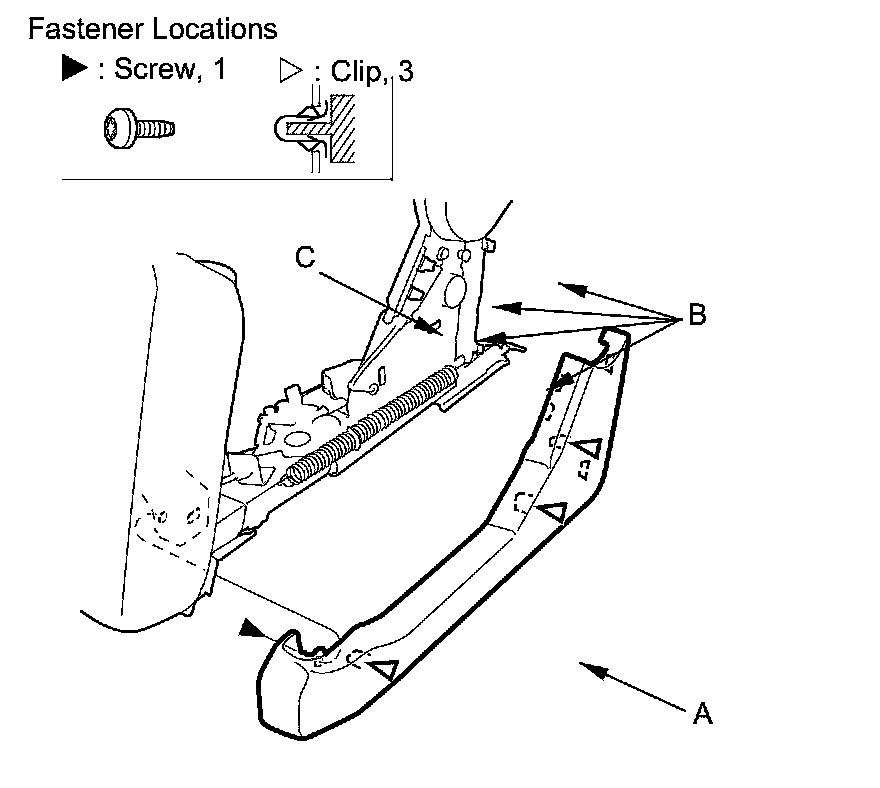 Fastener Locations

▶ : Screw, 1 ▷ : Clip, 3

C

B

A