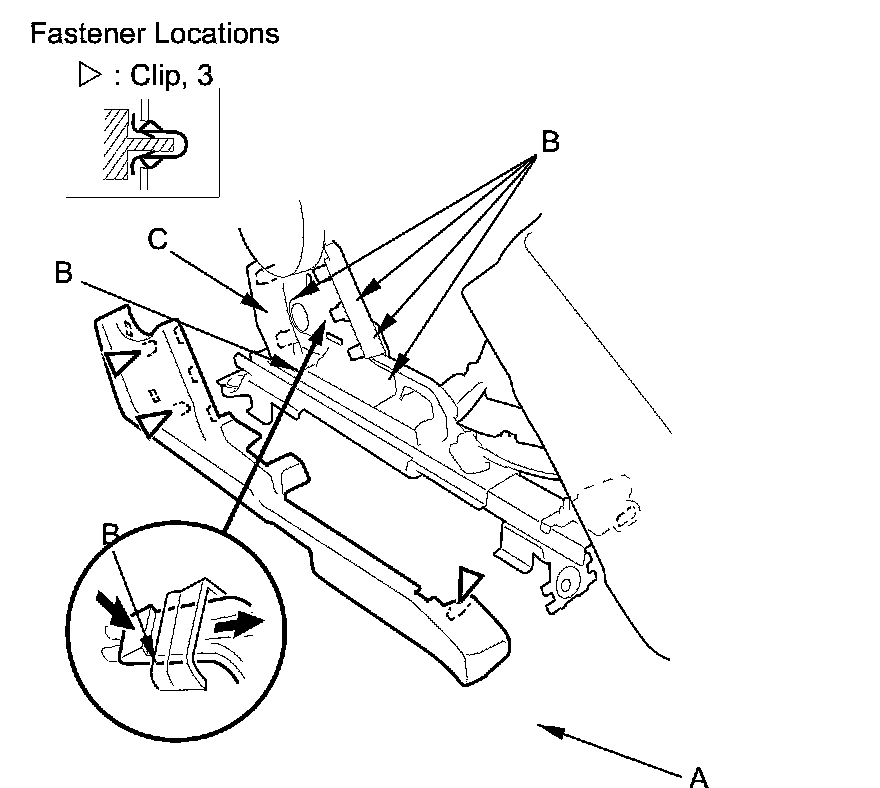 Fastener Locations

▷ : Clip, 3

B

C

B

B

A