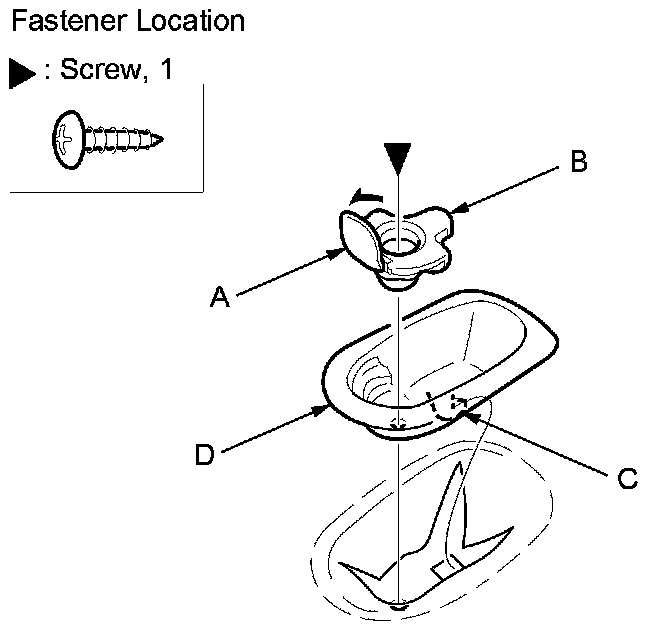 Fastener Location

▶ : Screw, 1

B

A

D

C