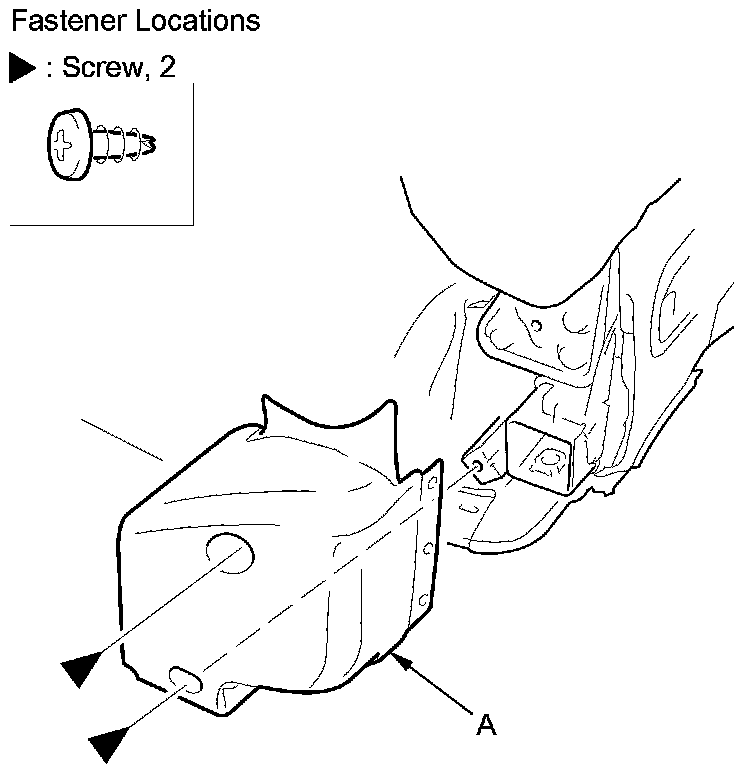 Fastener Locations

▶ : Screw, 2

A