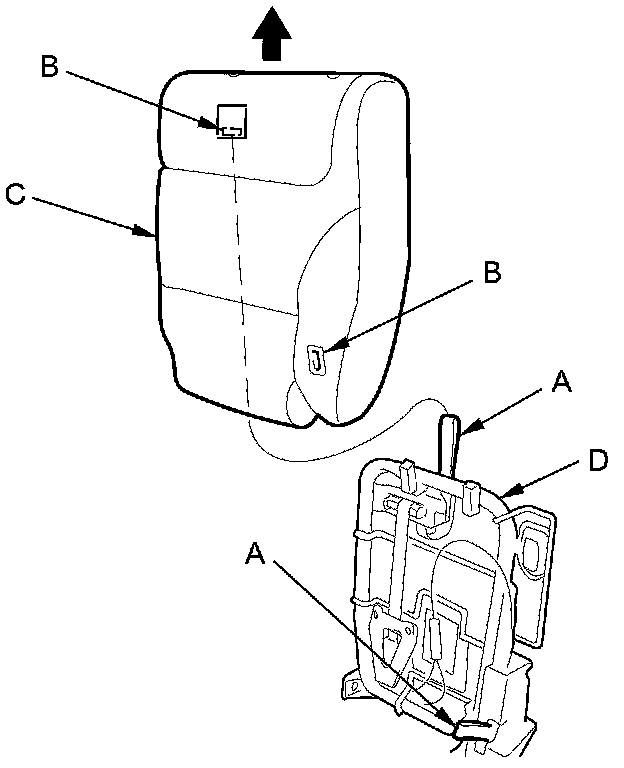 B
C
B
A
D
A