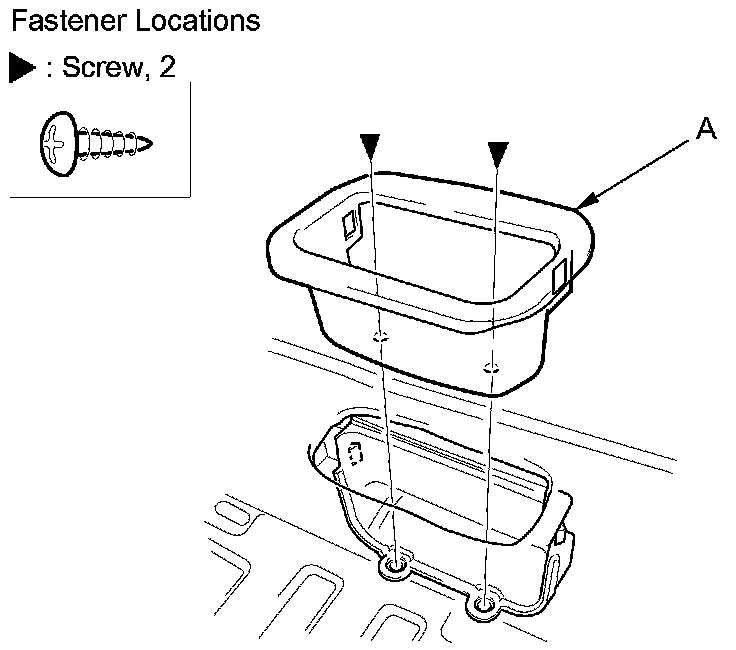 Fastener Locations

▶ : Screw, 2

A