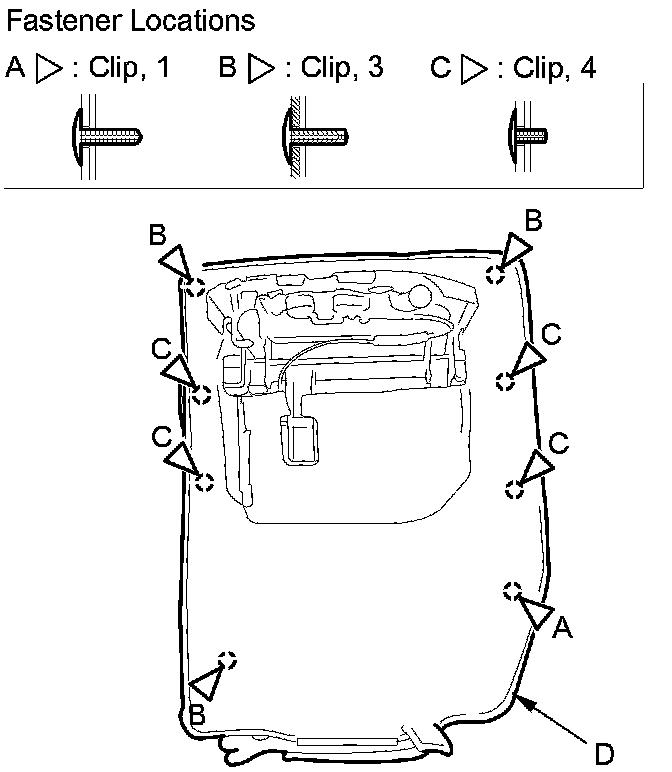 Fastener Locations

A ▷ : Clip, 1    B ▷ : Clip, 3    C ▷ : Clip, 4

B
B
C
C
C
C
A
B
D