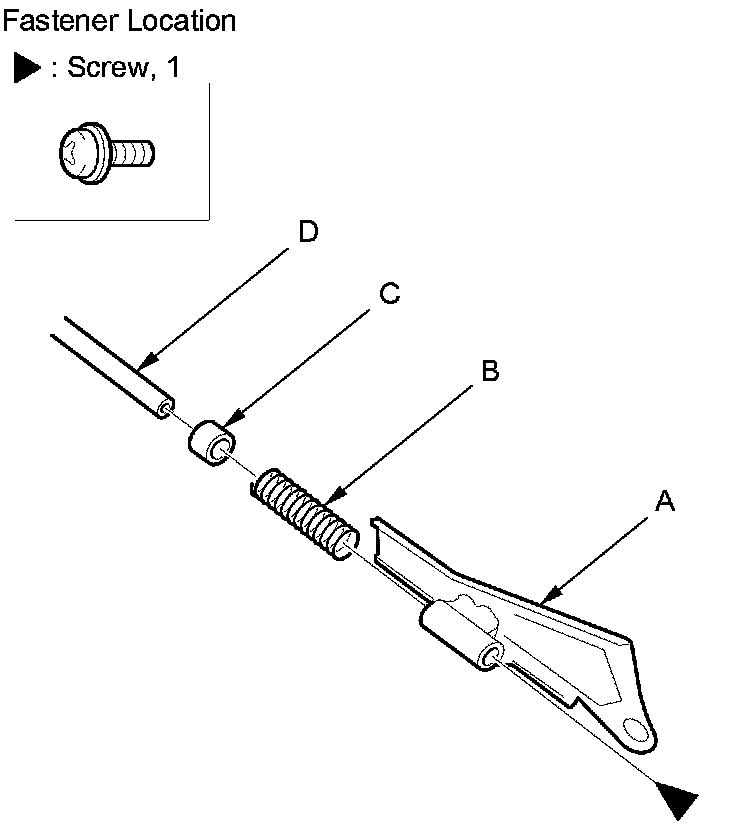 Fastener Location

▶ : Screw, 1

D

C

B

A