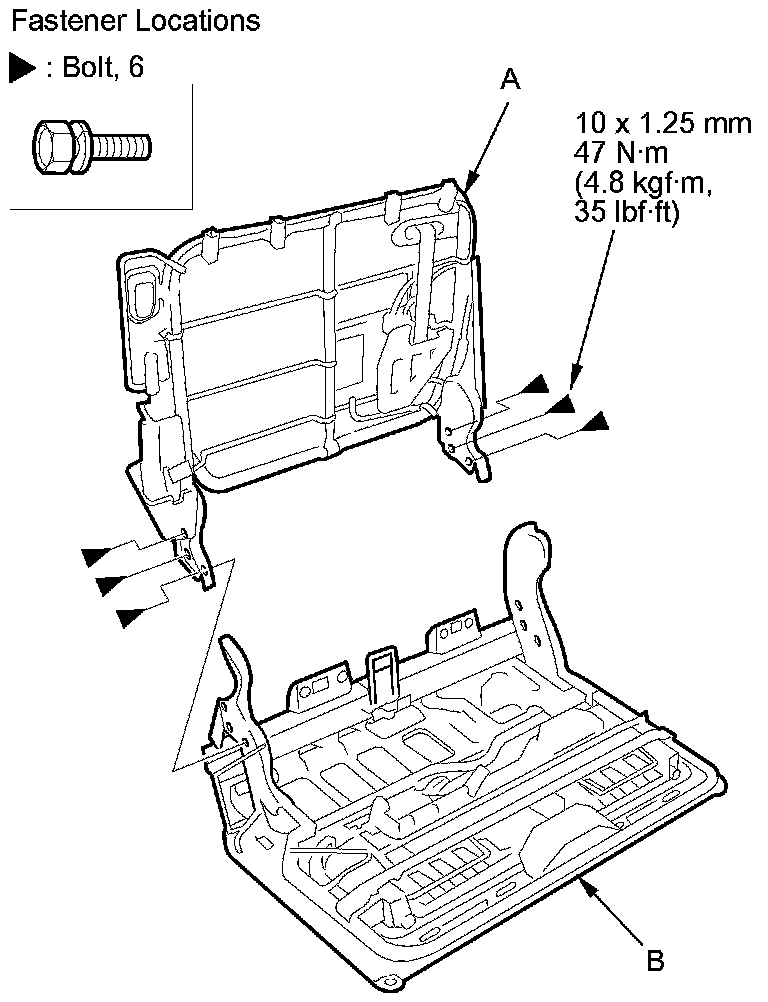 Fastener Locations

▶ : Bolt, 6

A

10 x 1.25 mm
47 N·m
(4.8 kgf·m,
35 lbf·ft)

B