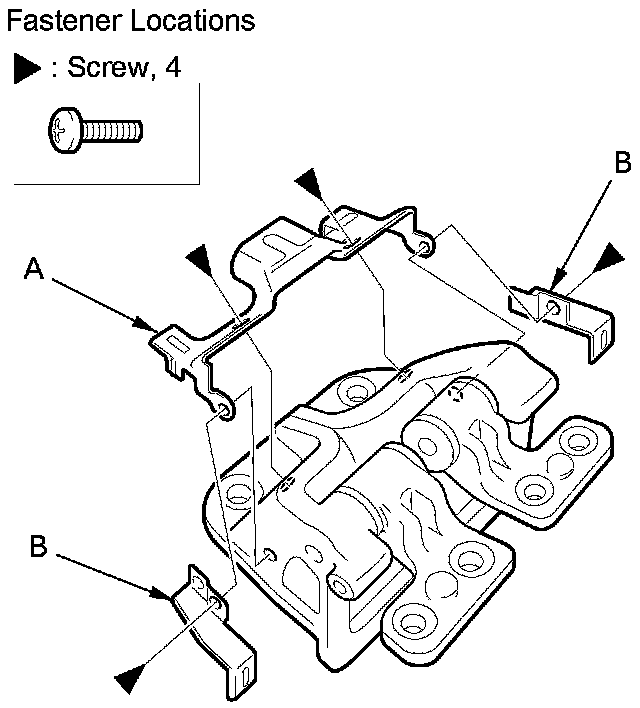 Fastener Locations

▶ : Screw, 4

B

A

B