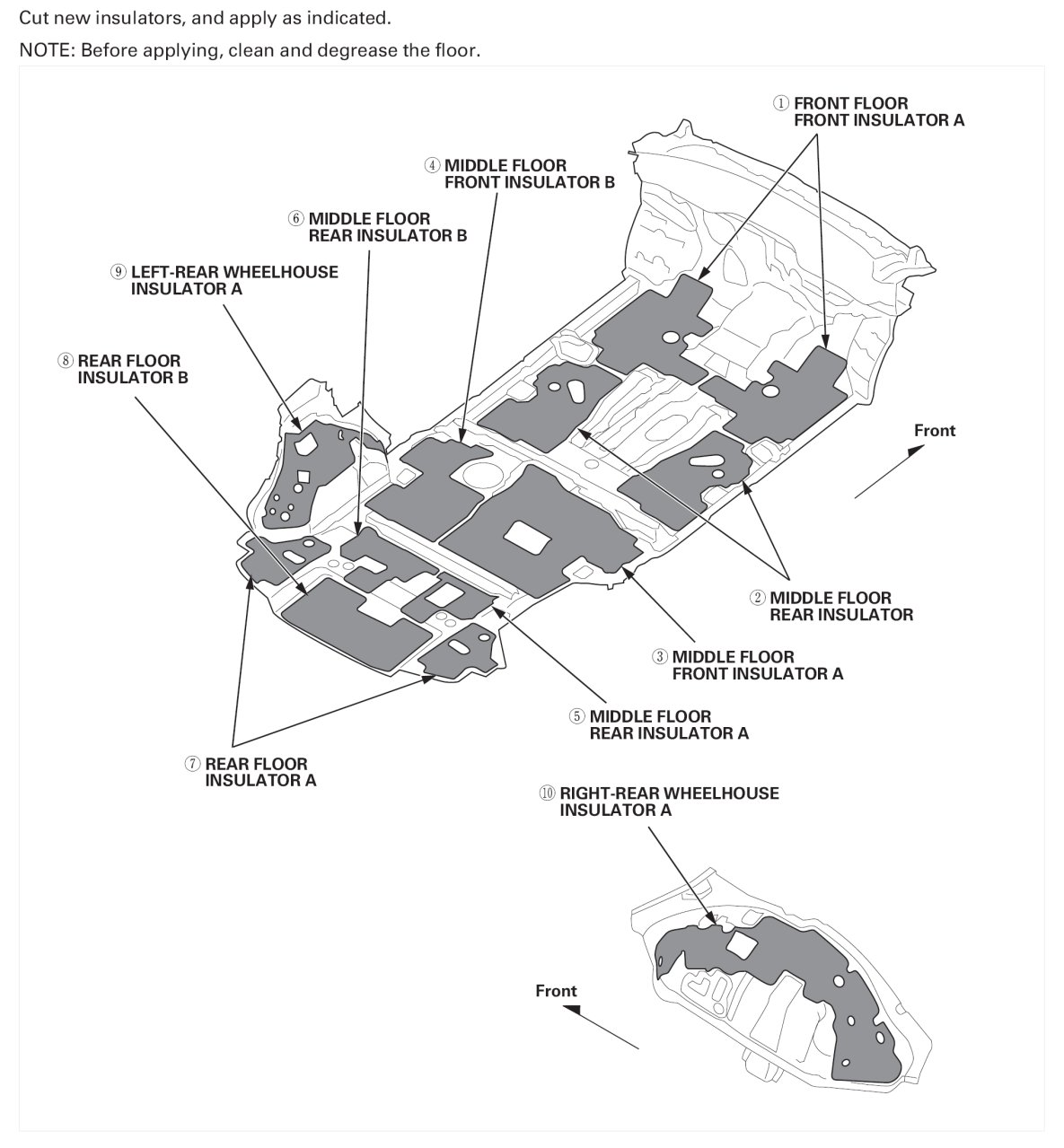 Cut new insulators, and apply as indicated.

NOTE: Before applying, clean and degrease the floor.

① FRONT FLOOR FRONT INSULATOR A

④ MIDDLE FLOOR FRONT INSULATOR B

⑥ MIDDLE FLOOR REAR INSULATOR B

⑨ LEFT-REAR WHEELHOUSE INSULATOR A

⑧ REAR FLOOR INSULATOR B

Front

② MIDDLE FLOOR REAR INSULATOR

③ MIDDLE FLOOR FRONT INSULATOR A

⑤ MIDDLE FLOOR REAR INSULATOR A

⑦ REAR FLOOR INSULATOR A

⑩ RIGHT-REAR WHEELHOUSE INSULATOR A

Front