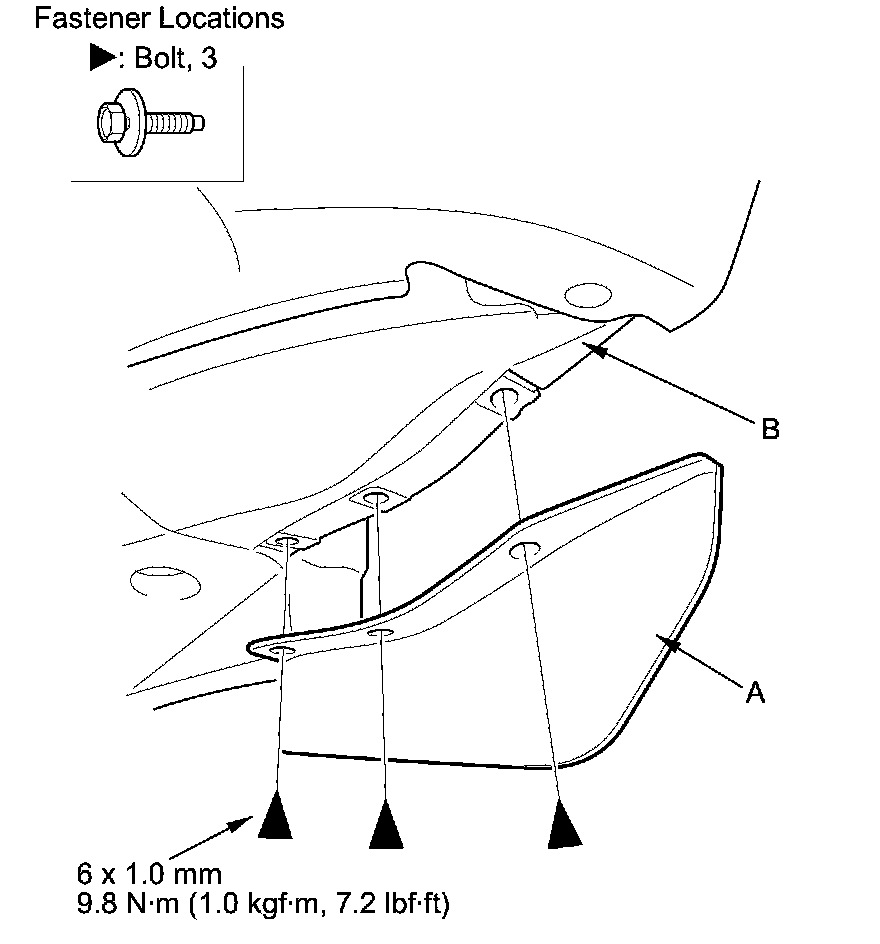 Fastener Locations
▶: Bolt, 3

B

A

6 x 1.0 mm
9.8 N·m (1.0 kgf·m, 7.2 lbf·ft)