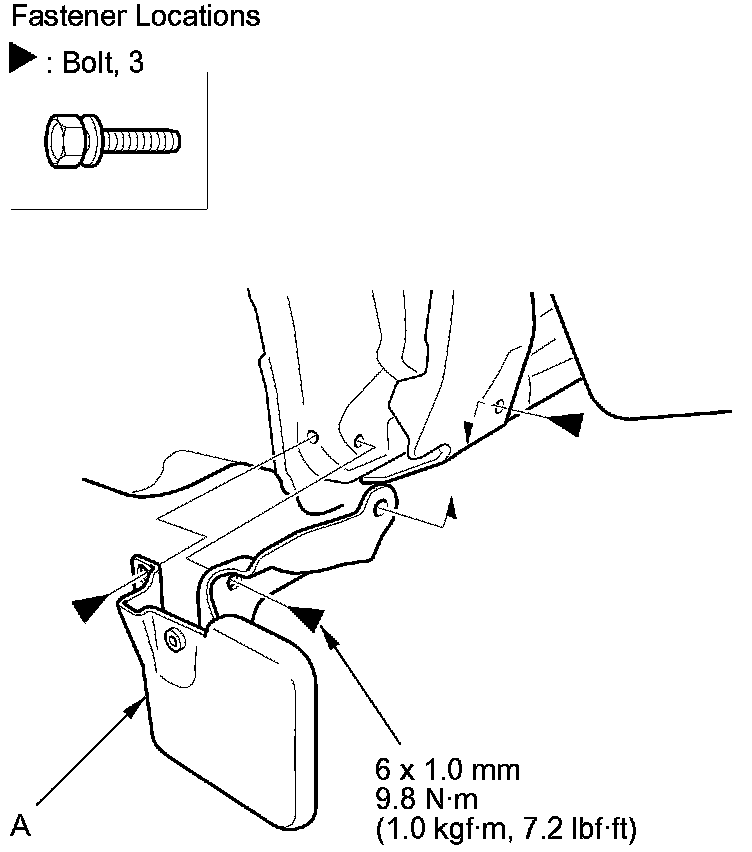 Fastener Locations
▶ : Bolt, 3

6 x 1.0 mm
9.8 N·m
(1.0 kgf·m, 7.2 lbf·ft)

A