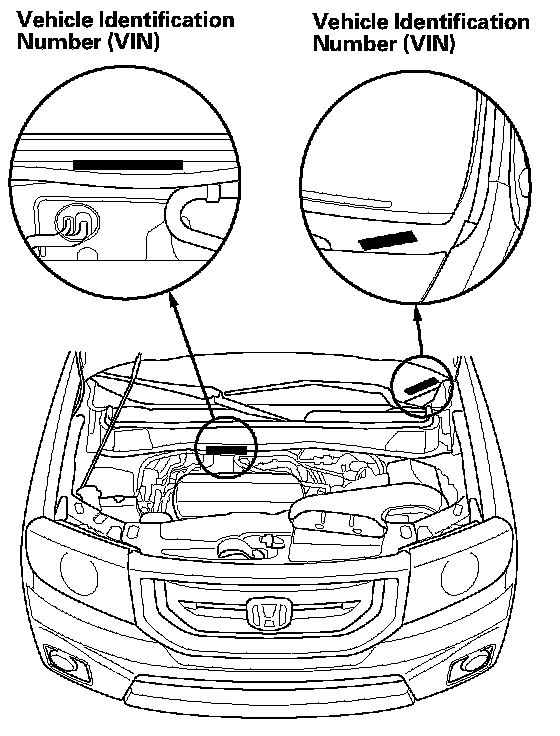 Vehicle Identification Number (VIN)

Vehicle Identification Number (VIN)