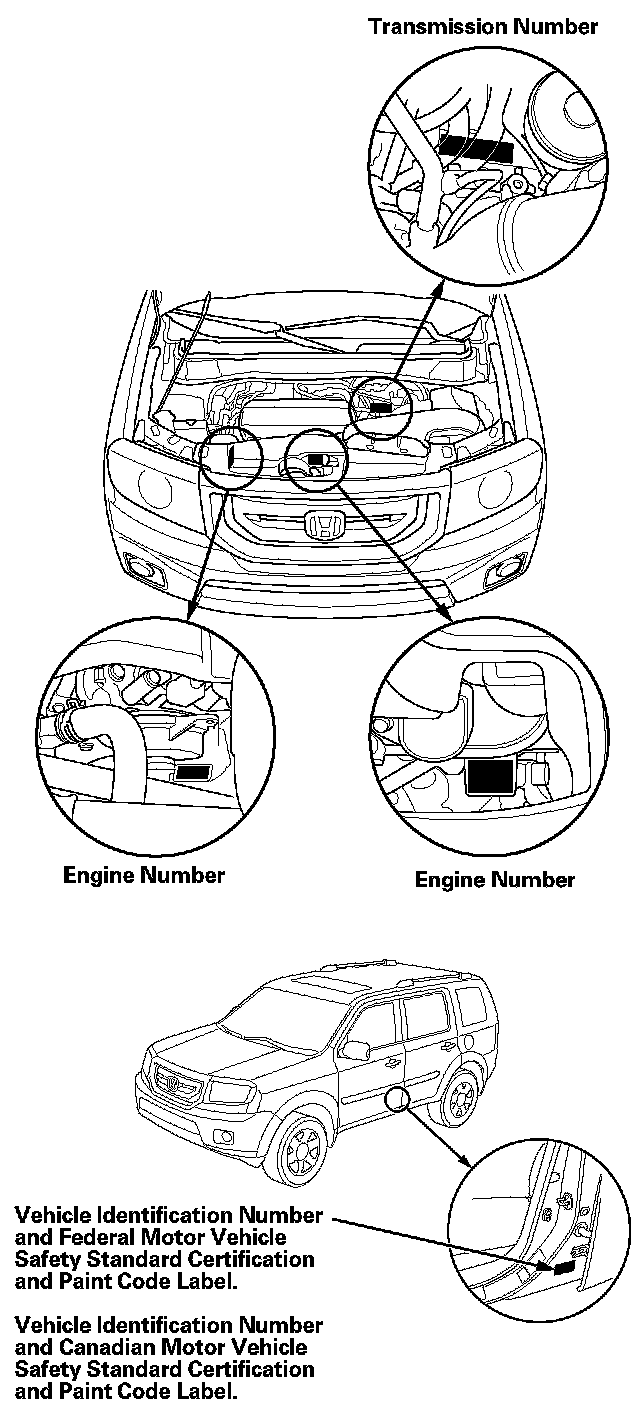 Transmission Number

Engine Number

Engine Number

Vehicle Identification Number and Federal Motor Vehicle Safety Standard Certification and Paint Code Label.

Vehicle Identification Number and Canadian Motor Vehicle Safety Standard Certification and Paint Code Label.