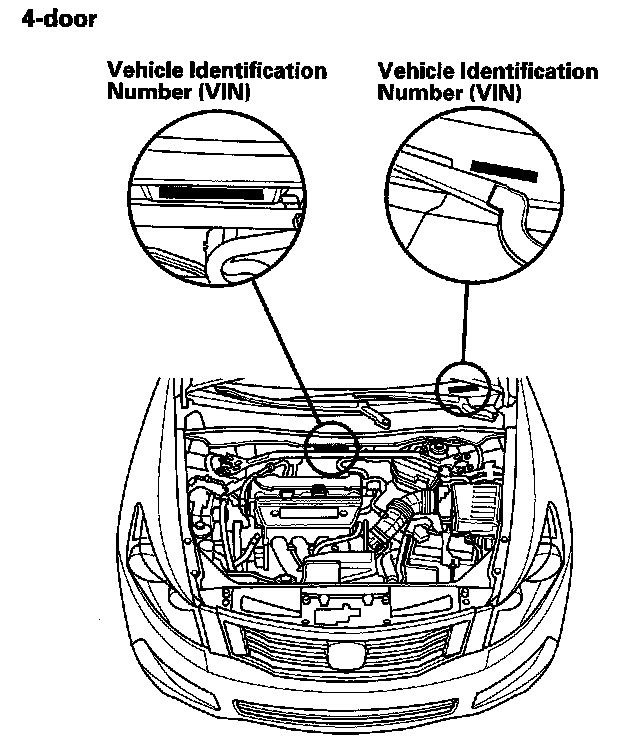 4-door

Vehicle Identification Number (VIN)

Vehicle Identification Number (VIN)