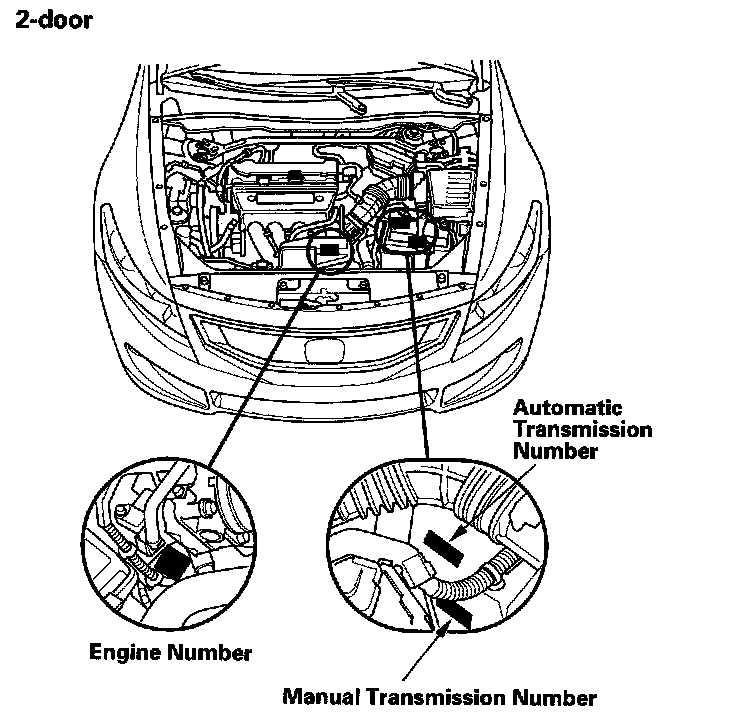 2-door

Automatic Transmission Number

Engine Number

Manual Transmission Number