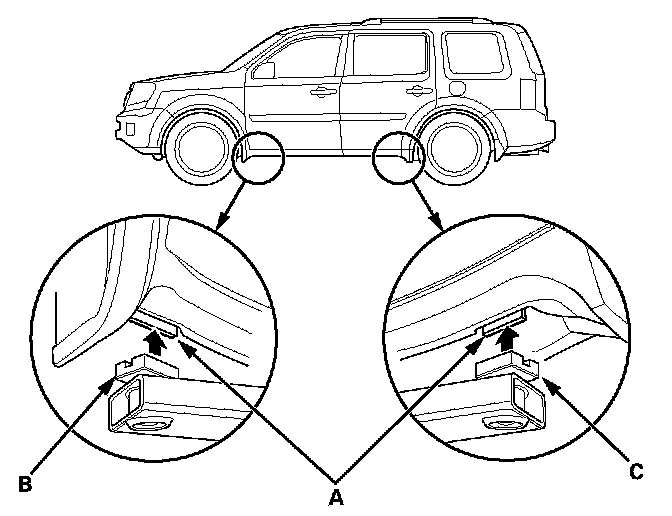 B
A
C