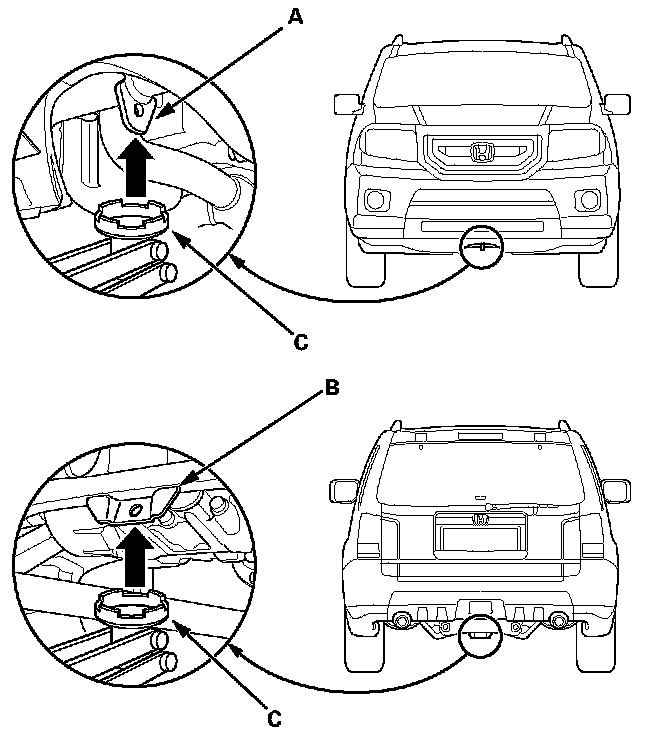 A

C

B

C