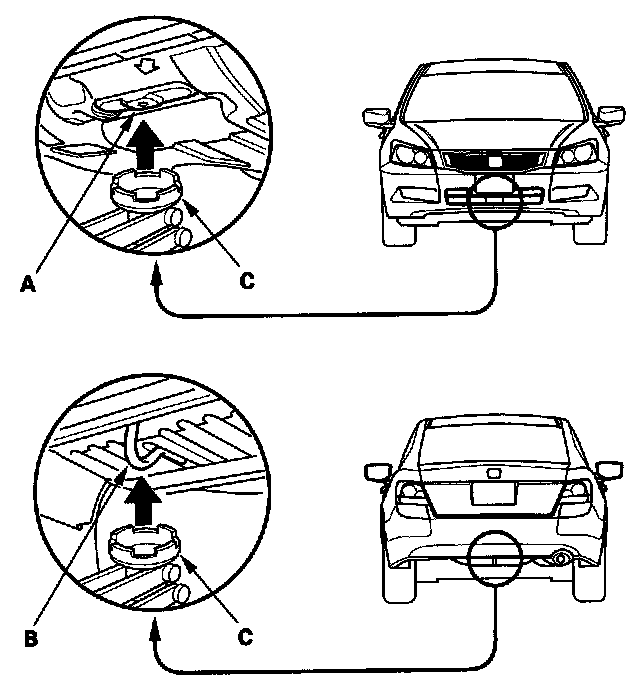 A
C
B
C