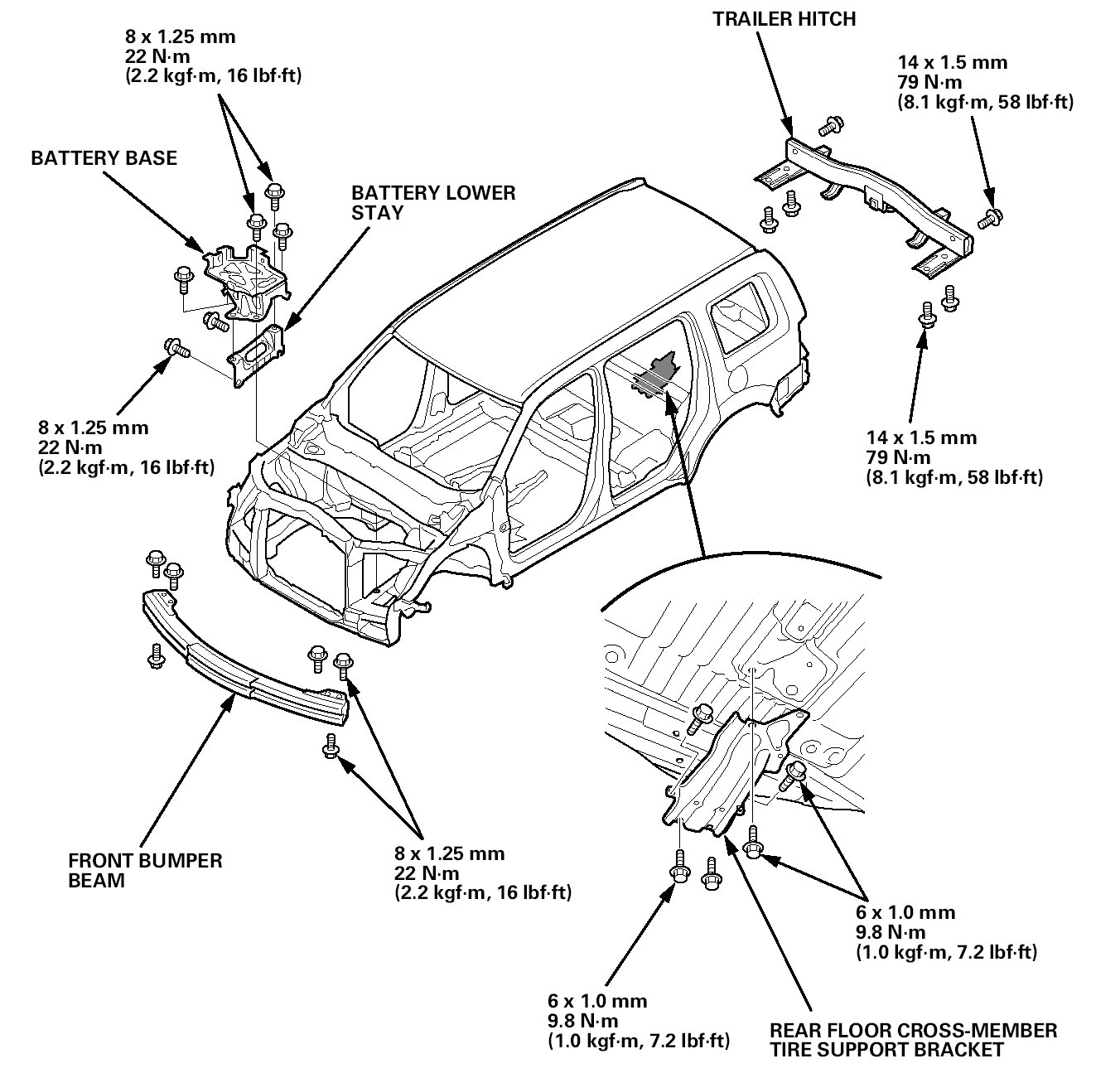 8 x 1.25 mm
22 N·m
(2.2 kgf·m, 16 lbf·ft)

TRAILER HITCH

14 x 1.5 mm
79 N·m
(8.1 kgf·m, 58 lbf·ft)

BATTERY BASE

BATTERY LOWER STAY

8 x 1.25 mm
22 N·m
(2.2 kgf·m, 16 lbf·ft)

14 x 1.5 mm
79 N·m
(8.1 kgf·m, 58 lbf·ft)

FRONT BUMPER BEAM

8 x 1.25 mm
22 N·m
(2.2 kgf·m, 16 lbf·ft)

6 x 1.0 mm
9.8 N·m
(1.0 kgf·m, 7.2 lbf·ft)

6 x 1.0 mm
9.8 N·m
(1.0 kgf·m, 7.2 lbf·ft)

REAR FLOOR CROSS-MEMBER TIRE SUPPORT BRACKET