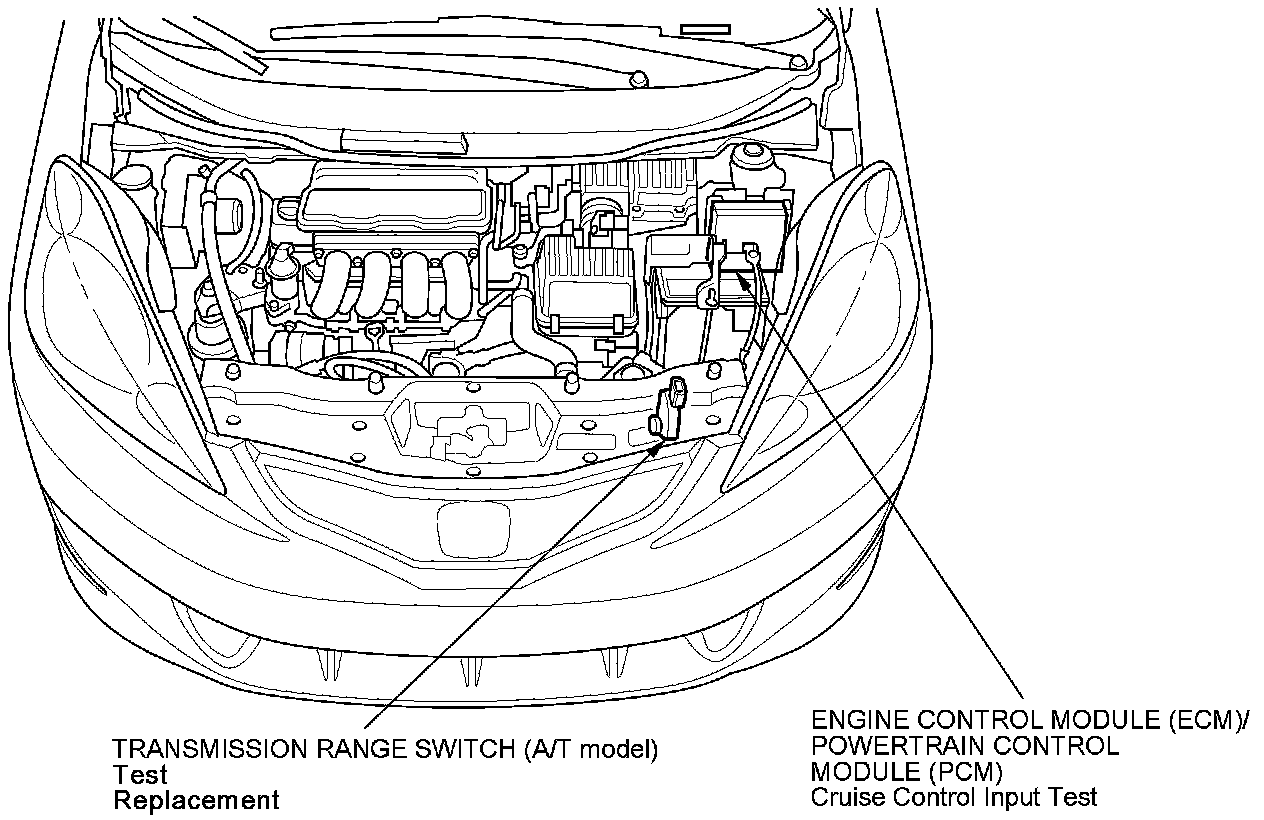 TRANSMISSION RANGE SWITCH (A/T model)
Test
Replacement

ENGINE CONTROL MODULE (ECM)/
POWERTRAIN CONTROL
MODULE (PCM)
Cruise Control Input Test