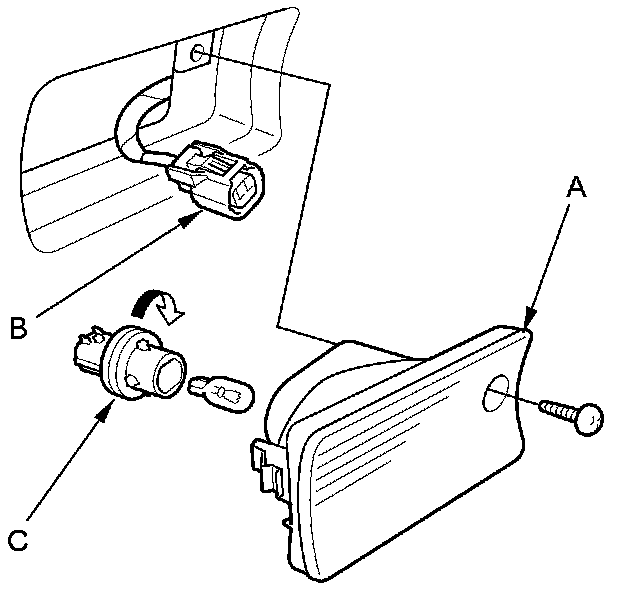 A

B

C