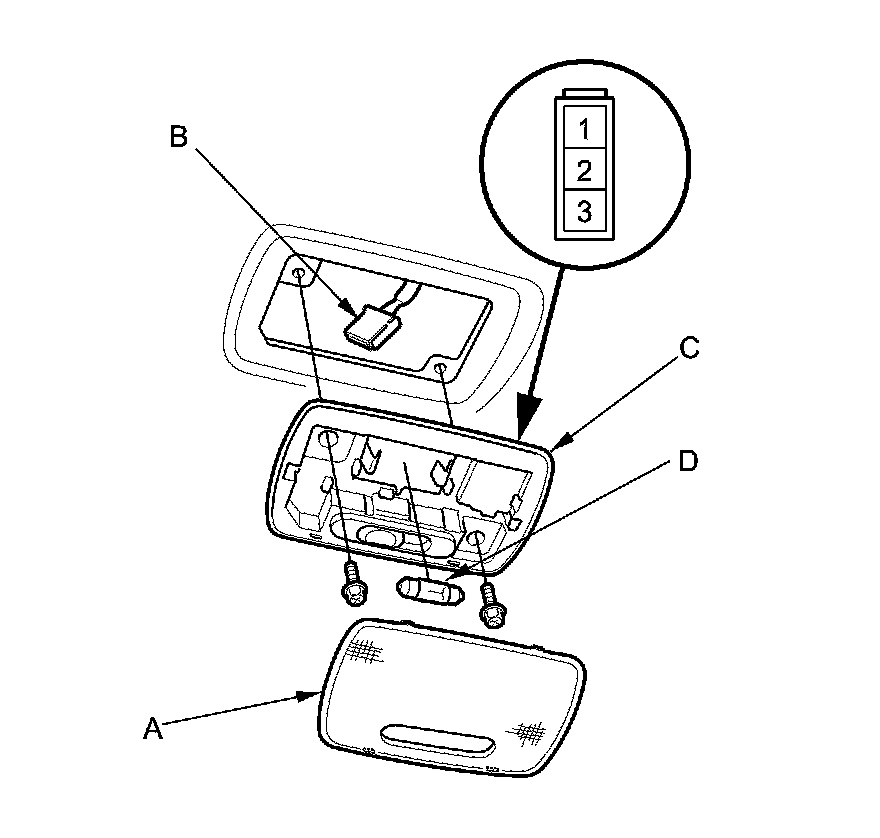 B

1
2
3

C

D

A