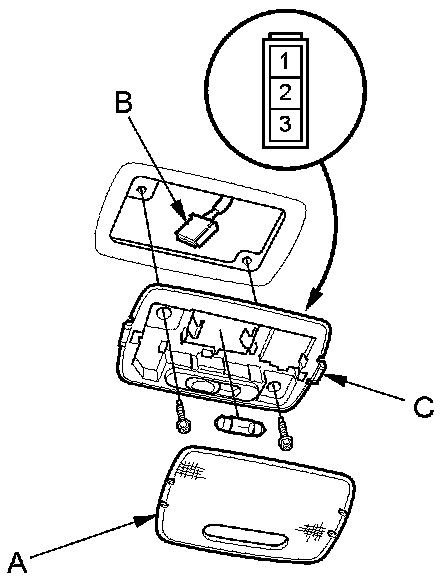 1
2
3
B
C
A