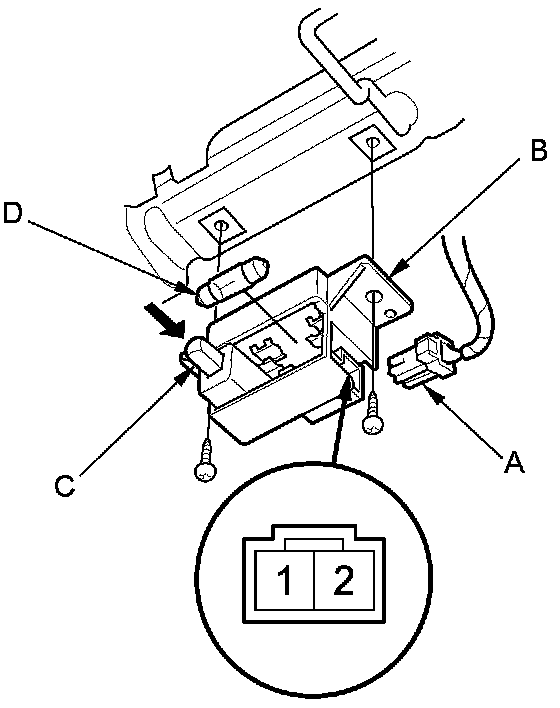 B
D
C
A
1
2