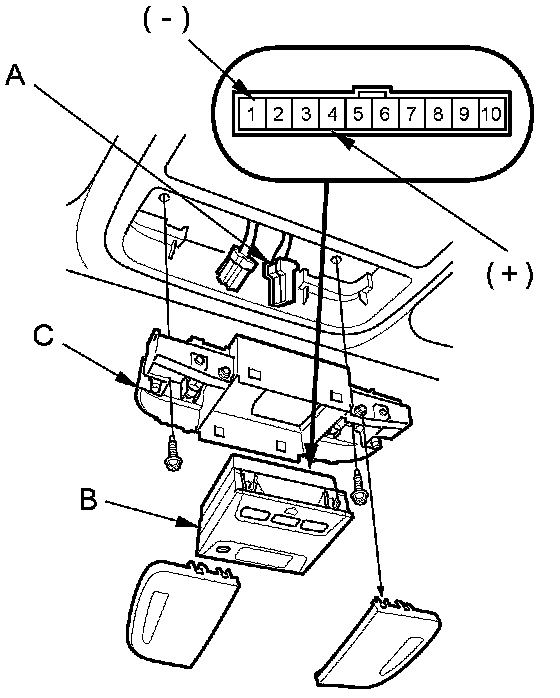 ( - )

A

1 2 3 4 5 6 7 8 9 10

( + )

C

B