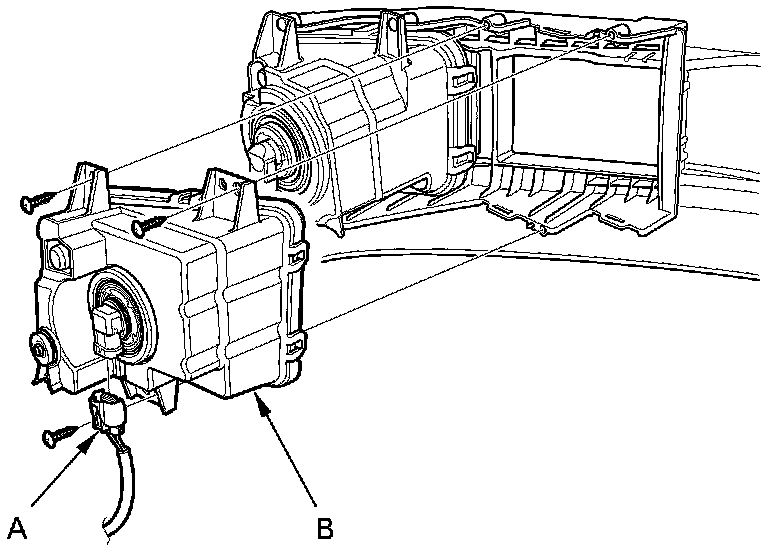 A
B