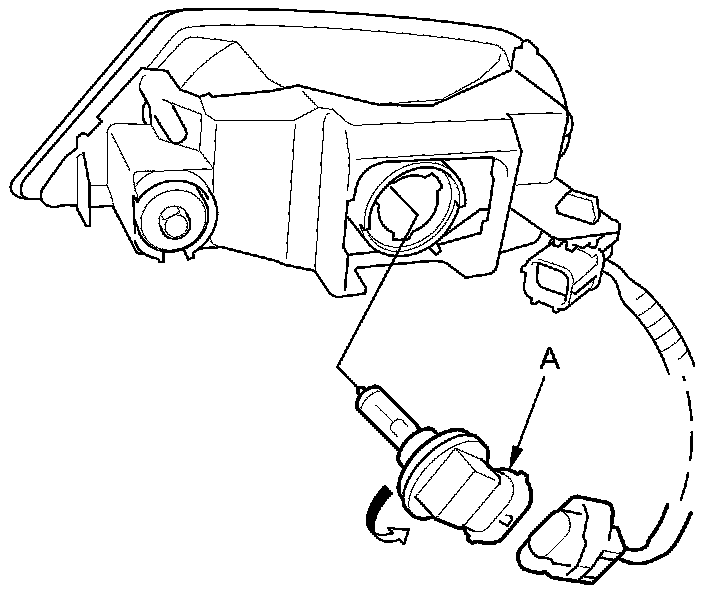 A