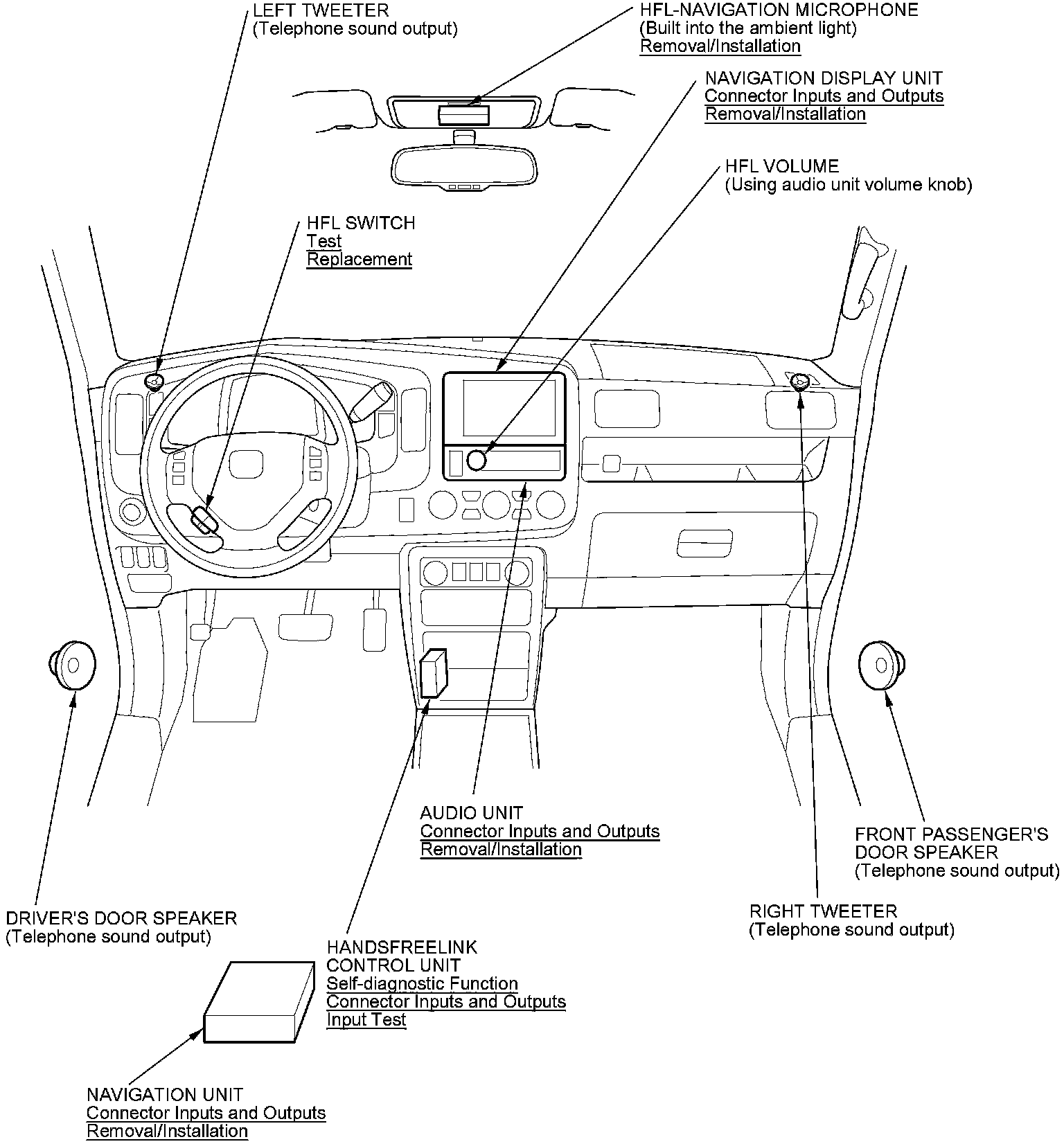 LEFT TWEETER
(Telephone sound output)

HFL-NAVIGATION MICROPHONE
(Built into the ambient light)
Removal/Installation

NAVIGATION DISPLAY UNIT
Connector Inputs and Outputs
Removal/Installation

HFL VOLUME
(Using audio unit volume knob)

HFL SWITCH
Test
Replacement

AUDIO UNIT
Connector Inputs and Outputs
Removal/Installation

FRONT PASSENGER'S DOOR SPEAKER
(Telephone sound output)

RIGHT TWEETER
(Telephone sound output)

DRIVER'S DOOR SPEAKER
(Telephone sound output)

HANDSFREELINK CONTROL UNIT
Self-diagnostic Function
Connector Inputs and Outputs
Input Test

NAVIGATION UNIT
Connector Inputs and Outputs
Removal/Installation