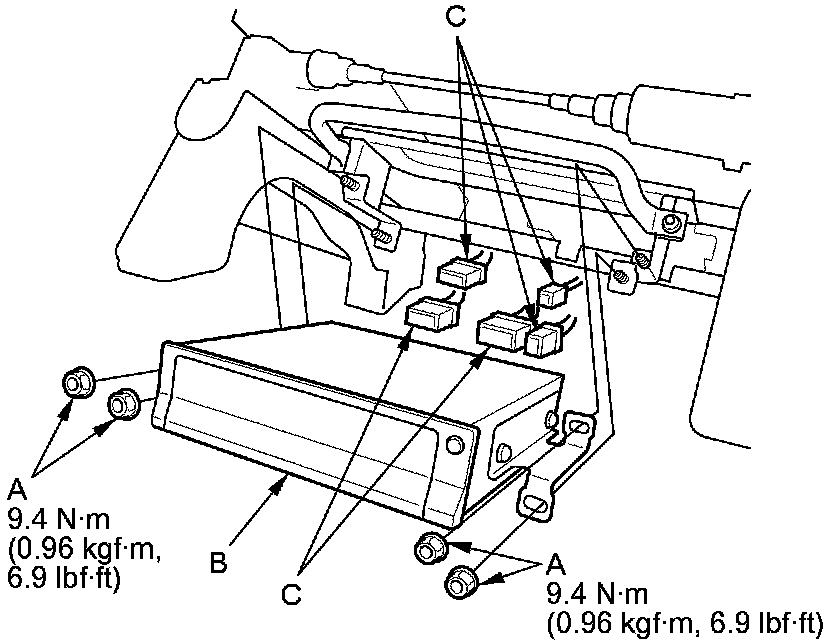 C

A
9.4 N·m
(0.96 kgf·m,
6.9 lbf·ft)

B

C

A
9.4 N·m
(0.96 kgf·m, 6.9 lbf·ft)