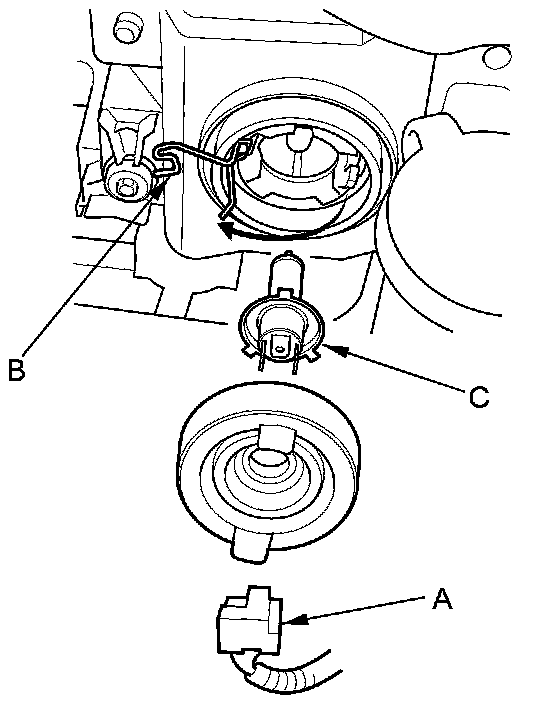 B

C

A