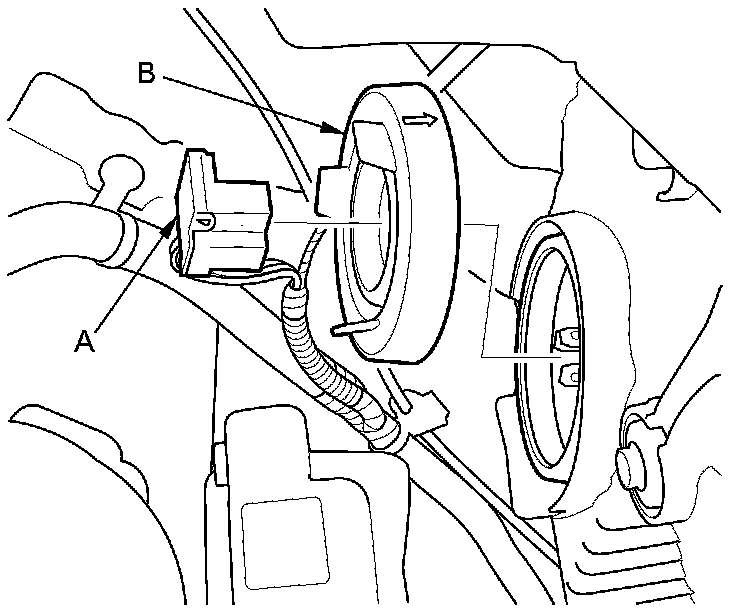 B
A