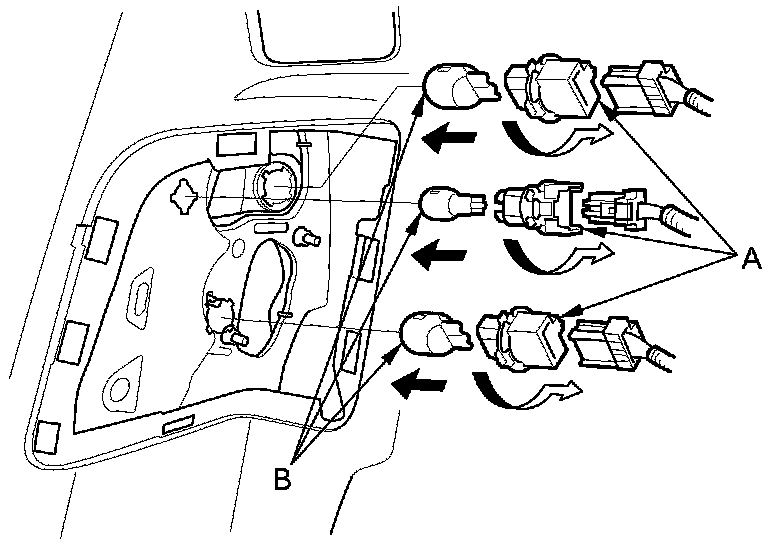 A

B