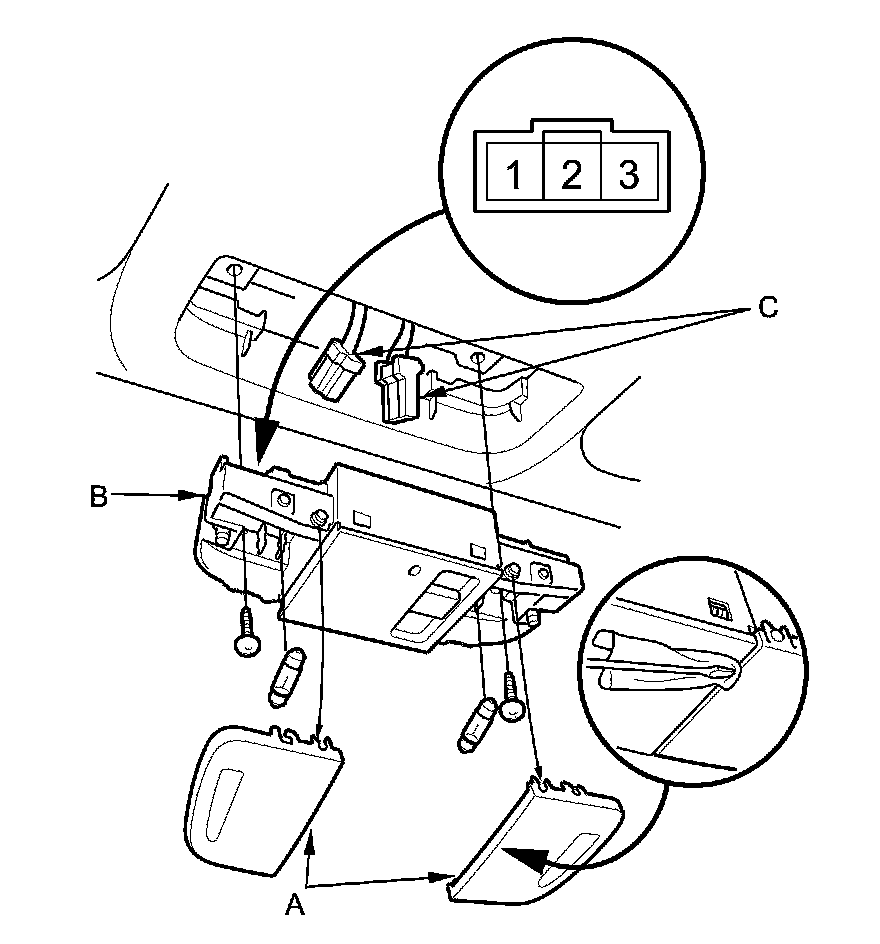 1 2 3

C

B

A