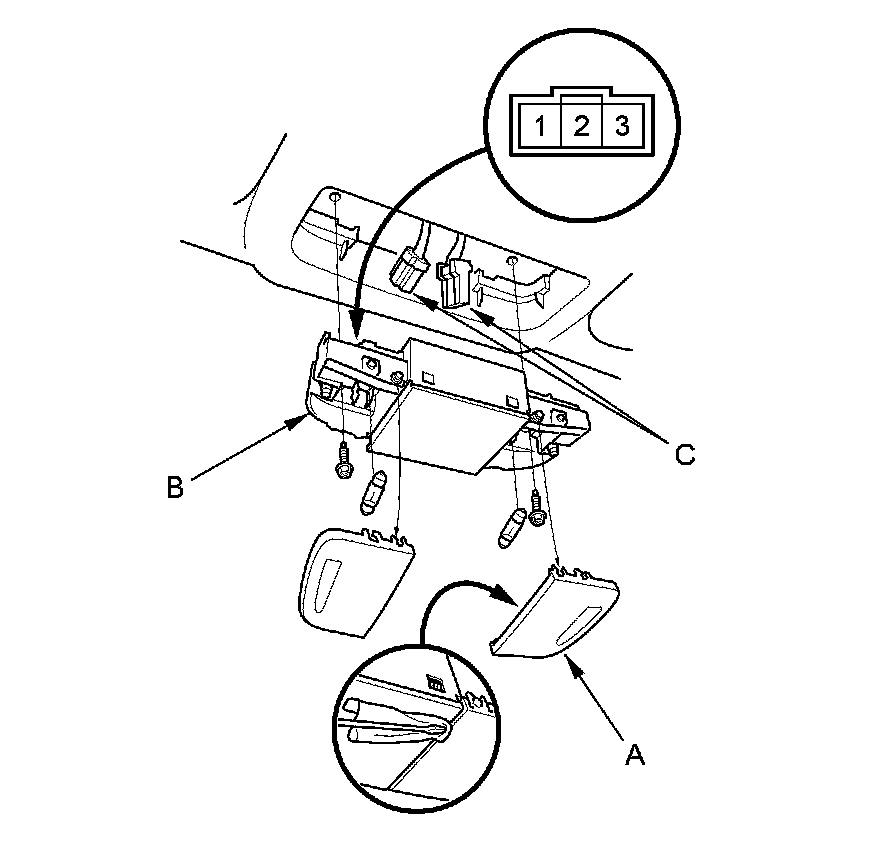 1 2 3

C

B

A