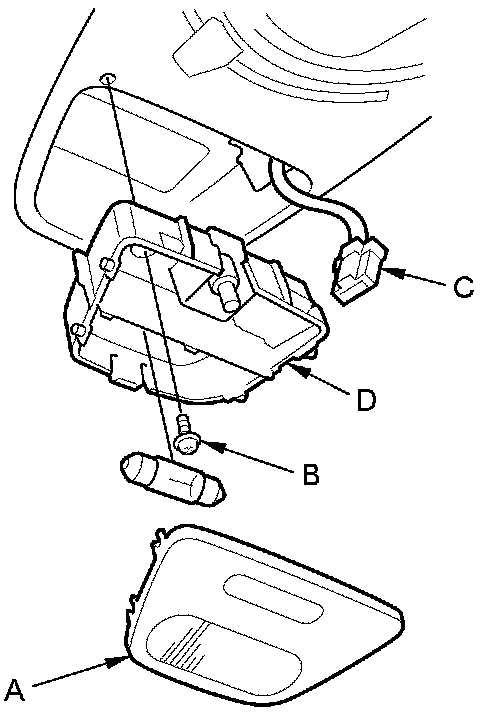 C

D

B

A