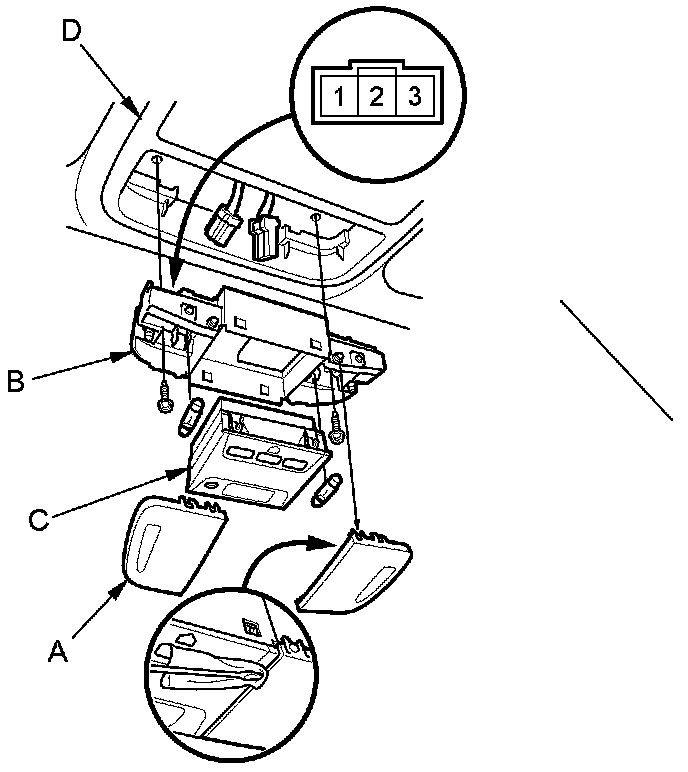 D
1 2 3
B
C
A