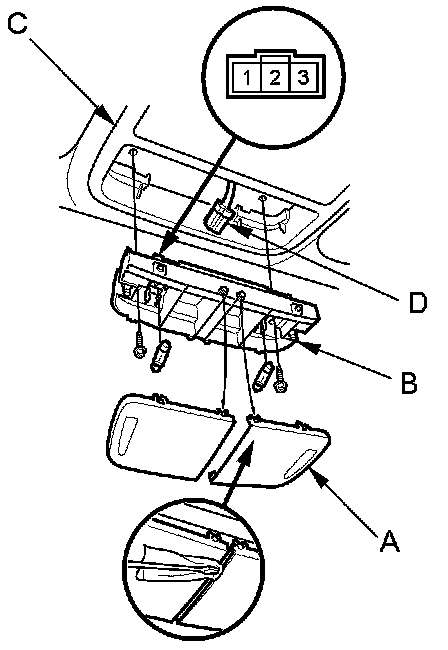 C

1 2 3

D

B

A