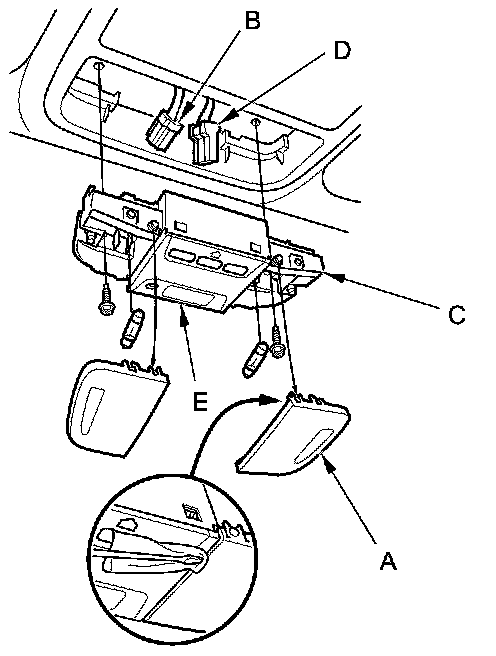 B
D
C
E
A