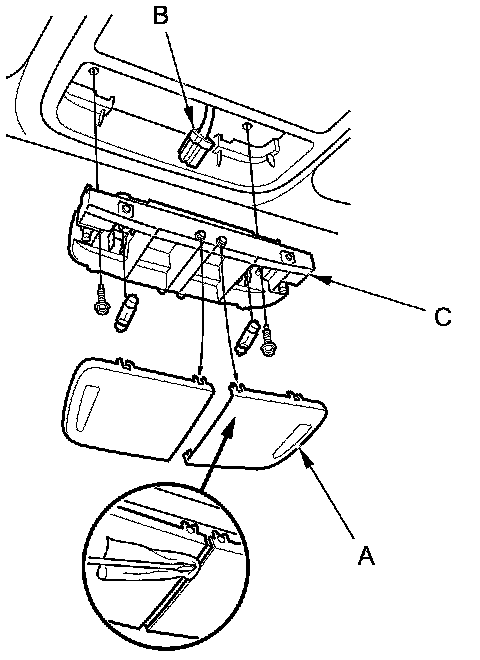 B
C
A