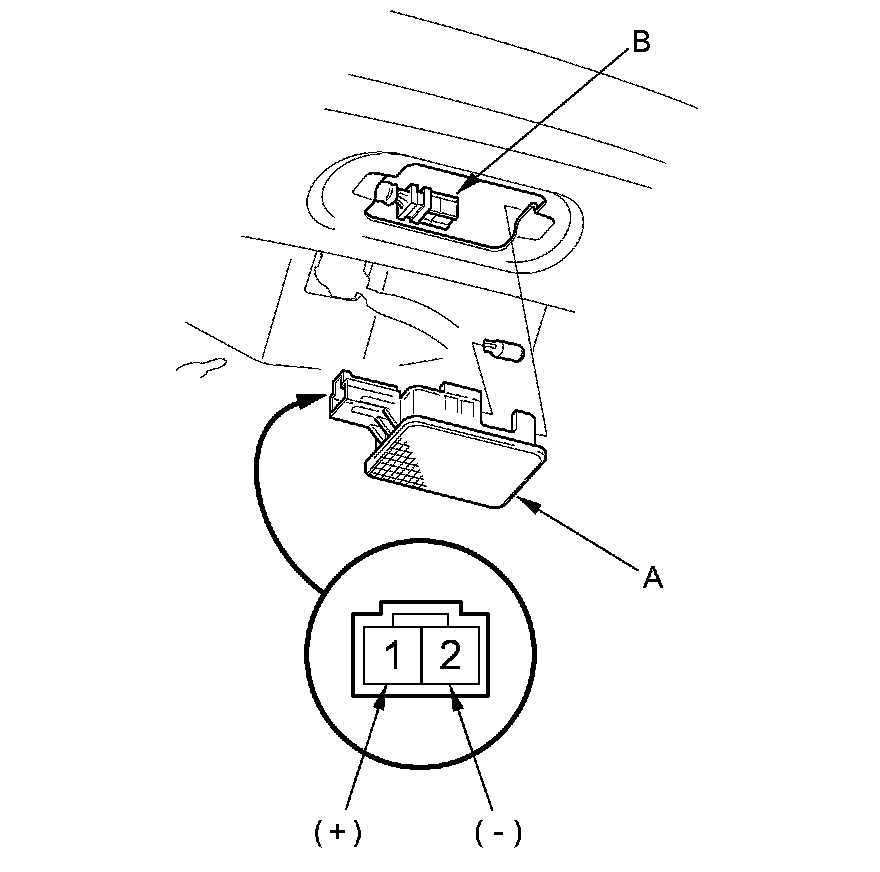 B

A

1 2

(+) (-)