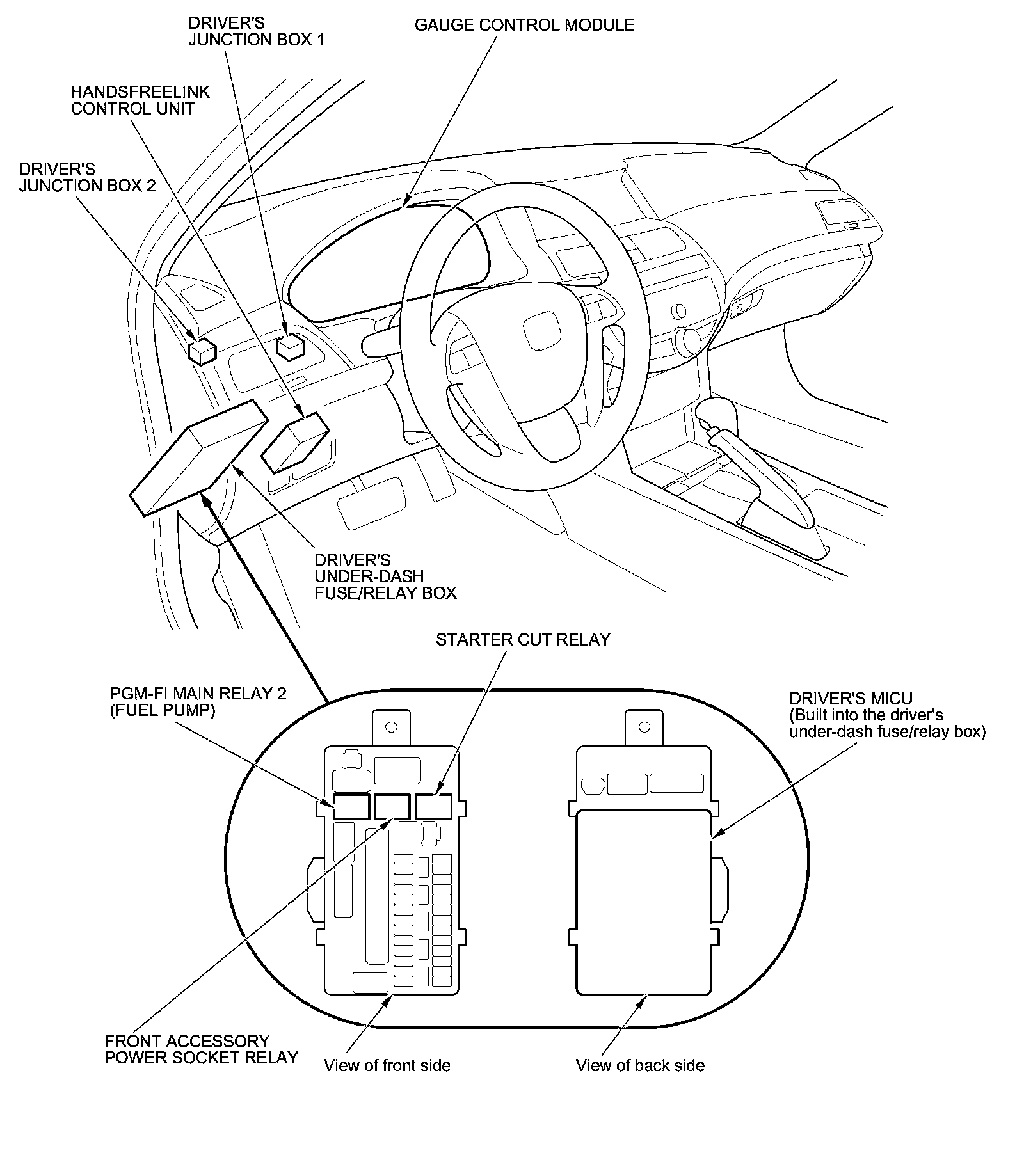 DRIVER'S JUNCTION BOX 1

GAUGE CONTROL MODULE

HANDSFREELINK CONTROL UNIT

DRIVER'S JUNCTION BOX 2

DRIVER'S UNDER-DASH FUSE/RELAY BOX

STARTER CUT RELAY

PGM-FI MAIN RELAY 2 (FUEL PUMP)

DRIVER'S MICU (Built into the driver's under-dash fuse/relay box)

FRONT ACCESSORY POWER SOCKET RELAY

View of front side

View of back side