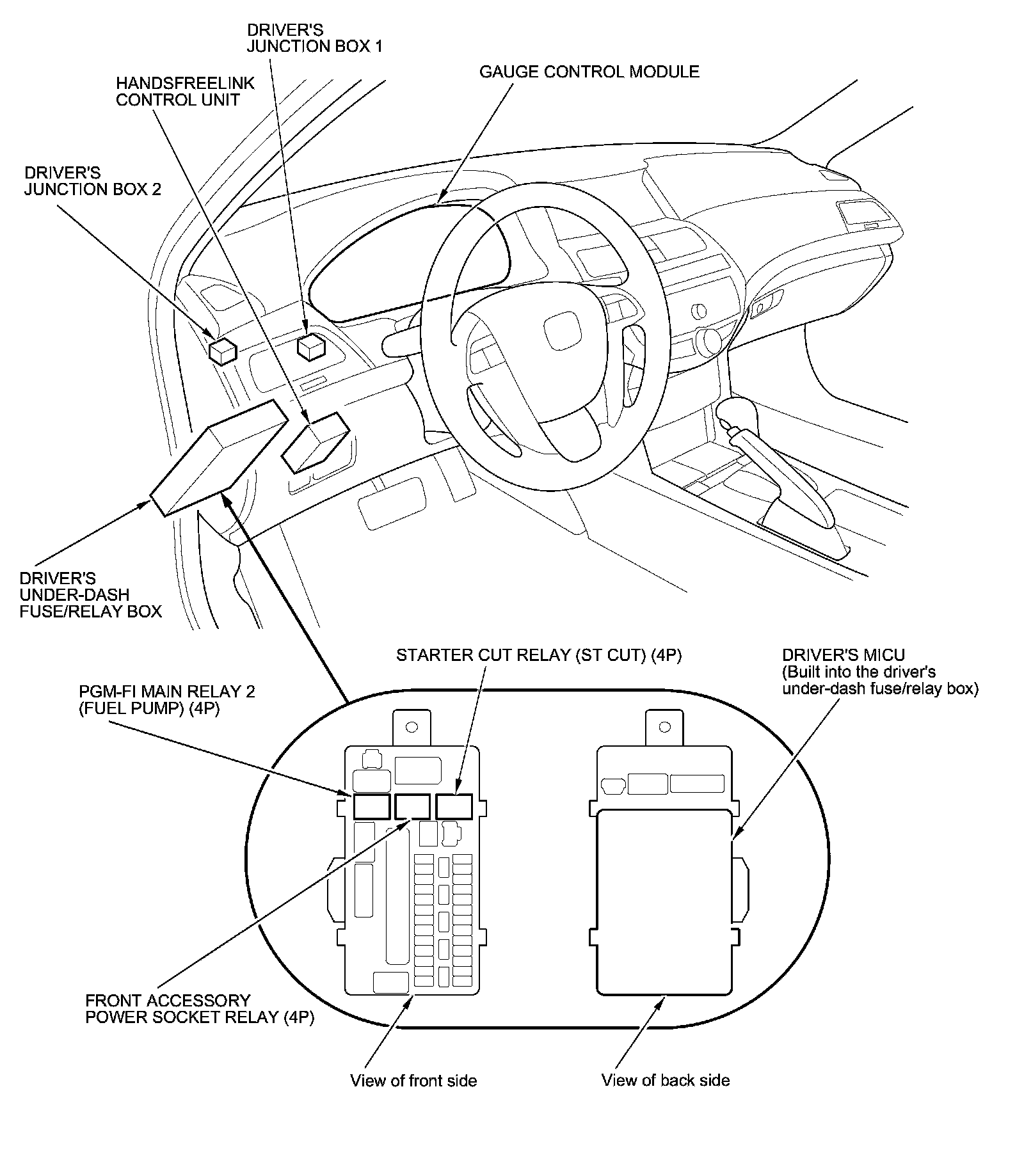 DRIVER'S JUNCTION BOX 1

HANDSFREELINK CONTROL UNIT

GAUGE CONTROL MODULE

DRIVER'S JUNCTION BOX 2

DRIVER'S UNDER-DASH FUSE/RELAY BOX

STARTER CUT RELAY (ST CUT) (4P)

DRIVER'S MICU (Built into the driver's under-dash fuse/relay box)

PGM-FI MAIN RELAY 2 (FUEL PUMP) (4P)

FRONT ACCESSORY POWER SOCKET RELAY (4P)

View of front side

View of back side