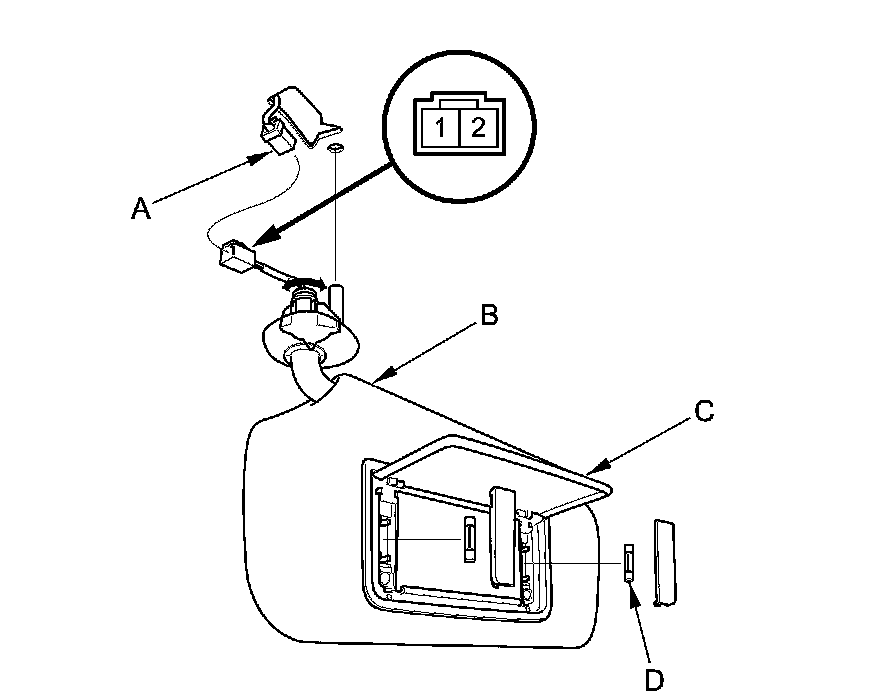 1 2
A
B
C
D