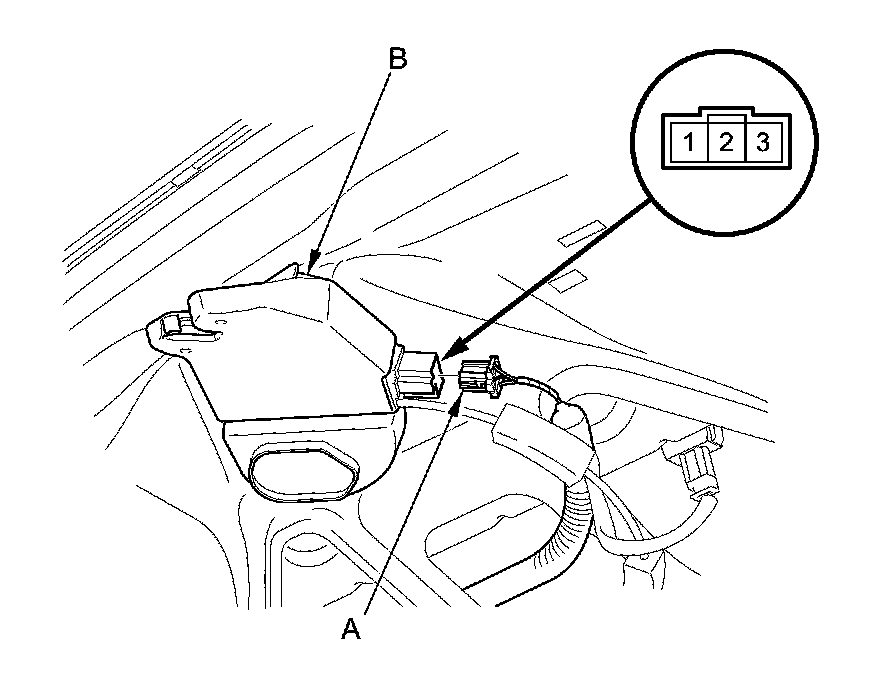 B

1 2 3

A