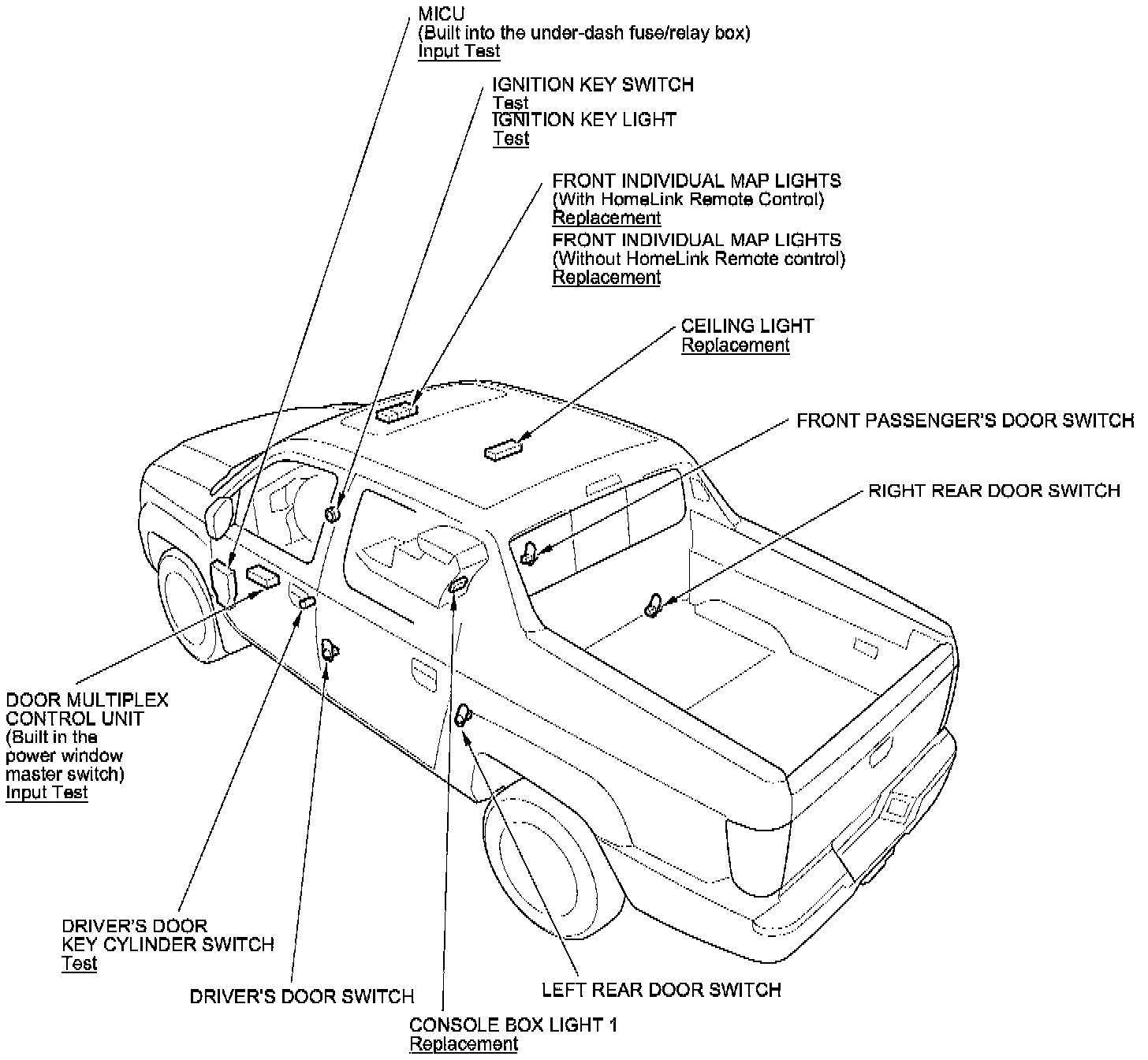 MICU
(Built into the under-dash fuse/relay box)
Input Test

IGNITION KEY SWITCH
Test
IGNITION KEY LIGHT
Test

FRONT INDIVIDUAL MAP LIGHTS
(With HomeLink Remote Control)
Replacement
FRONT INDIVIDUAL MAP LIGHTS
(Without HomeLink Remote control)
Replacement

CEILING LIGHT
Replacement

FRONT PASSENGER'S DOOR SWITCH

RIGHT REAR DOOR SWITCH

DOOR MULTIPLEX
CONTROL UNIT
(Built in the
power window
master switch)
Input Test

DRIVER'S DOOR
KEY CYLINDER SWITCH
Test

DRIVER'S DOOR SWITCH

CONSOLE BOX LIGHT 1
Replacement

LEFT REAR DOOR SWITCH