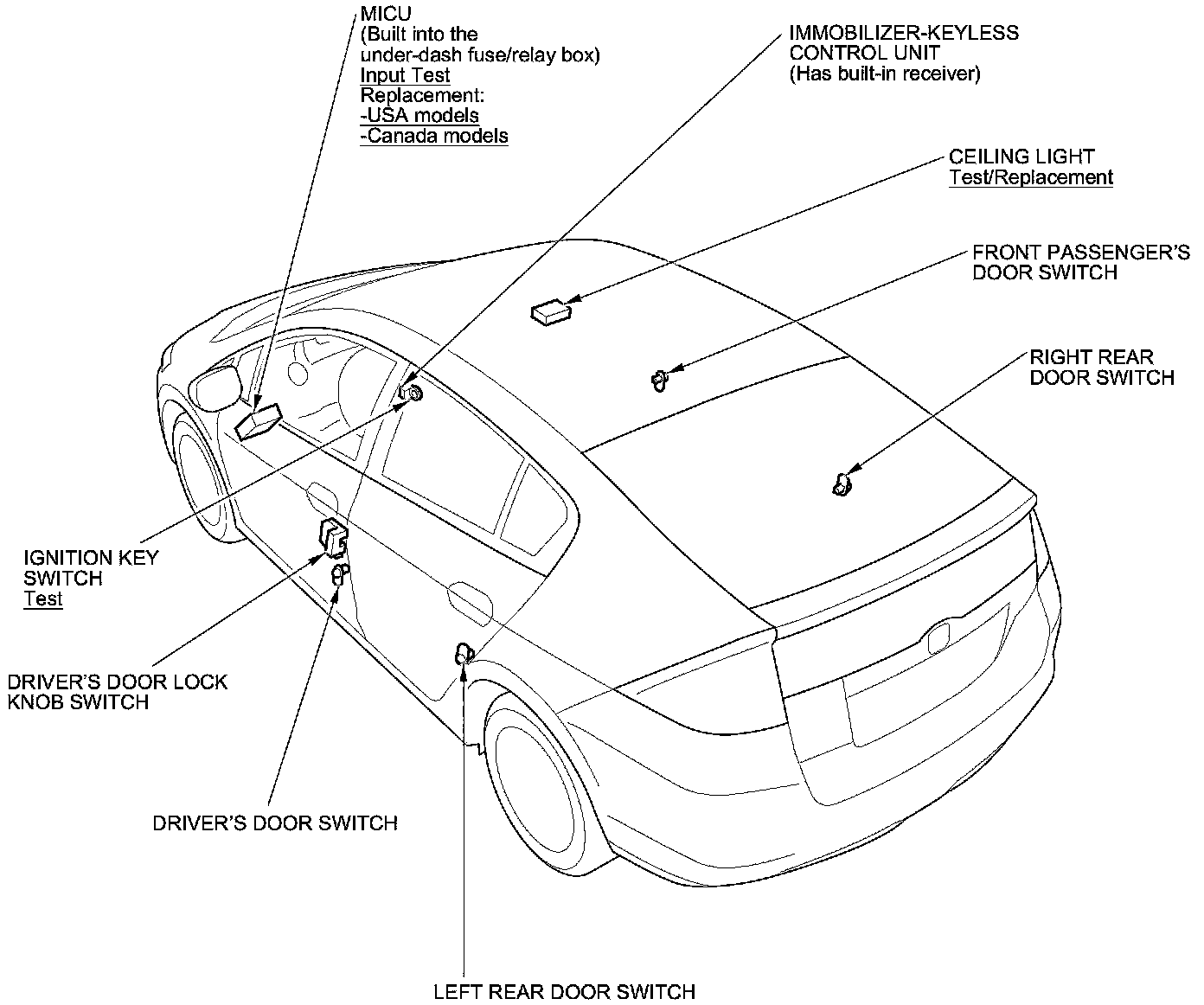 MICU
(Built into the under-dash fuse/relay box)
Input Test
Replacement:
-USA models
-Canada models

IMMOBILIZER-KEYLESS CONTROL UNIT
(Has built-in receiver)

CEILING LIGHT
Test/Replacement

FRONT PASSENGER'S DOOR SWITCH

RIGHT REAR DOOR SWITCH

IGNITION KEY SWITCH
Test

DRIVER'S DOOR LOCK KNOB SWITCH

DRIVER'S DOOR SWITCH

LEFT REAR DOOR SWITCH